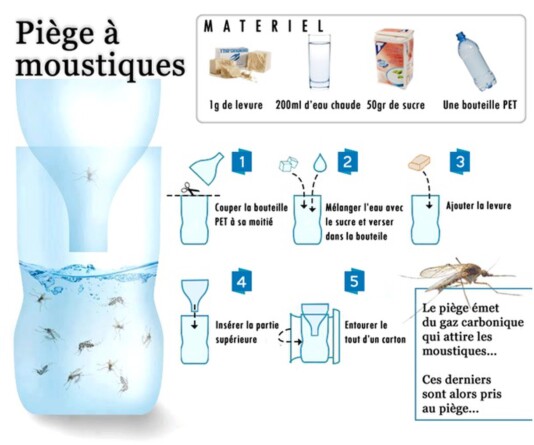 Piège à moustiques

MATERIEL

1g de levure

200ml d'eau chaude

50gr de sucre

Une bouteille PET

1

Couper la bouteille PET à sa moitié

2

Mélanger l'eau avec le sucre et verser dans la bouteile

3

Ajouter la levure

4

Insérer la partie supérieure

5

Entourer le tout d'un carton

Le piège émet du gaz carbonique qui attire les moustiques...

Ces derniers sont alors pris au piège...